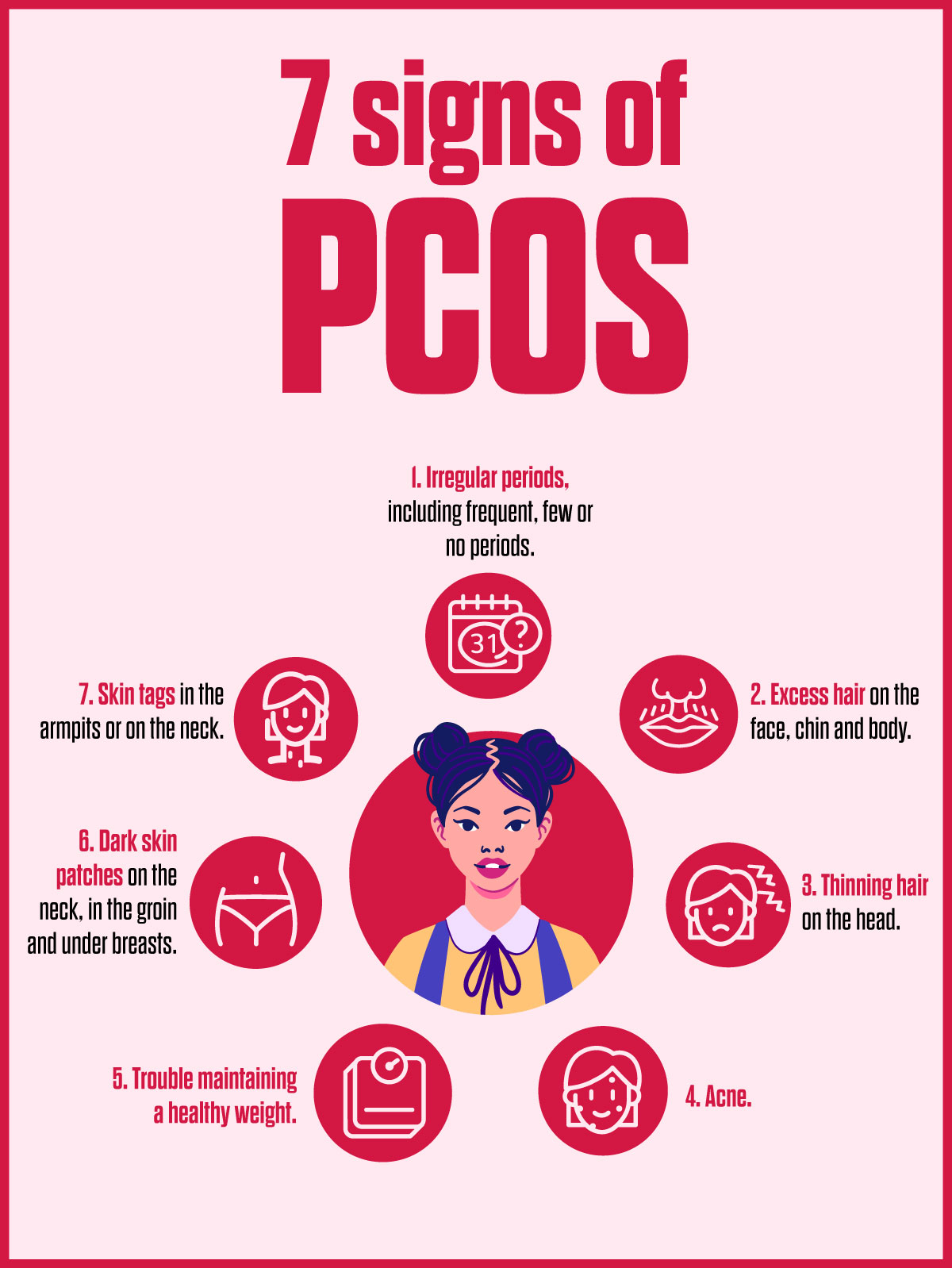 7 signs of PCOS

1. Irregular periods, including frequent, few or no periods.

31 ?

2. Excess hair on the face, chin and body.

3. Thinning hair on the head.

4. Acne.

5. Trouble maintaining a healthy weight.

6. Dark skin patches on the neck, in the groin and under breasts.

7. Skin tags in the armpits or on the neck.