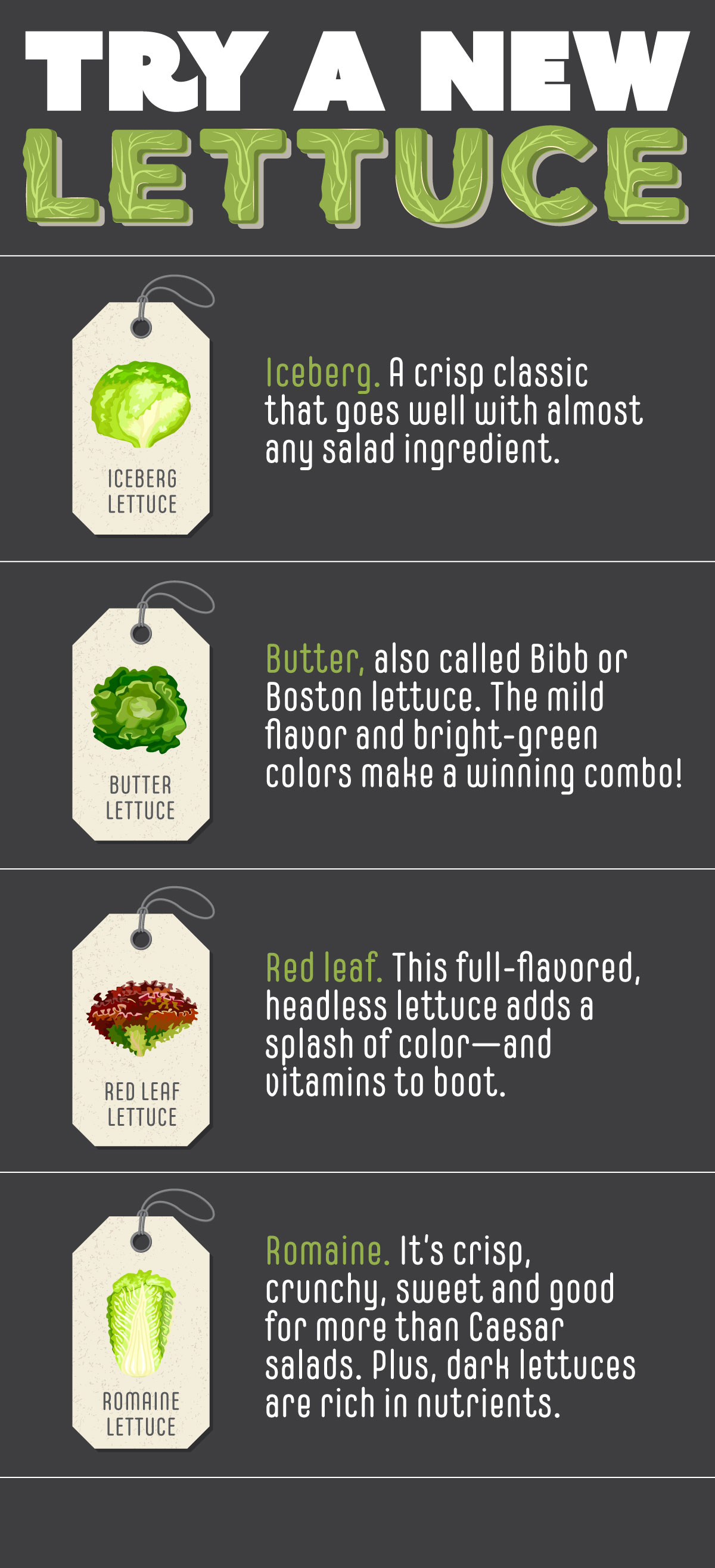 TRY A NEW LETTUCE

ICEBERG LETTUCE

Iceberg. A crisp classic that goes well with almost any salad ingredient.

BUTTER LETTUCE

Butter, also called Bibb or Boston lettuce. The mild flavor and bright-green colors make a winning combo!

RED LEAF LETTUCE

Red leaf. This full-flavored, headless lettuce adds a splash of color—and vitamins to boot.

ROMAINE LETTUCE

Romaine. It's crisp, crunchy, sweet and good for more than Caesar salads. Plus, dark lettuces are rich in nutrients.